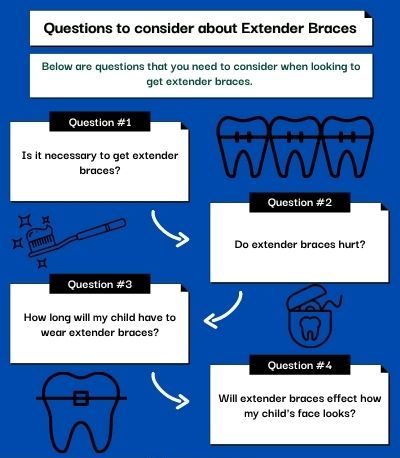 Questions to consider about Extender Braces

Below are questions that you need to consider when looking to get extender braces.

Question #1

Is it necessary to get extender braces?

Question #2

Do extender braces hurt?

Question #3

How long will my child have to wear extender braces?

Question #4

Will extender braces effect how my child's face looks?